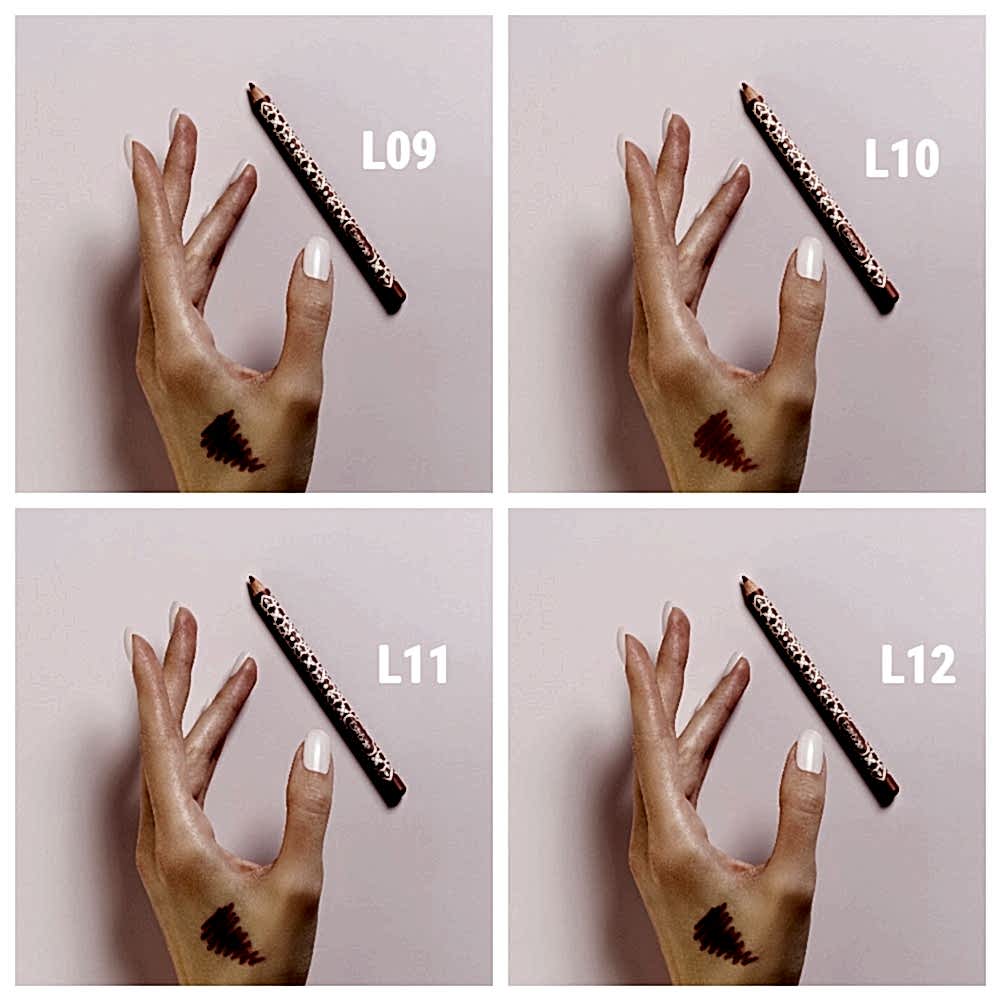 L09

L10

L11

L12